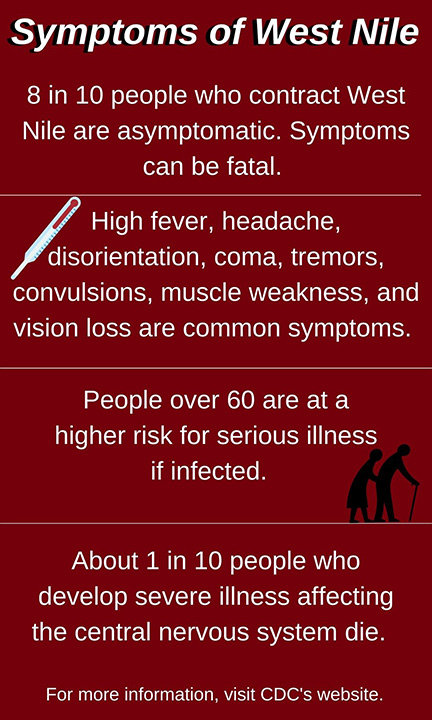 Symptoms of West Nile

8 in 10 people who contract West Nile are asymptomatic. Symptoms can be fatal.

High fever, headache, disorientation, coma, tremors, convulsions, muscle weakness, and vision loss are common symptoms.

People over 60 are at a higher risk for serious illness if infected.

About 1 in 10 people who develop severe illness affecting the central nervous system die.

For more information, visit CDC's website.